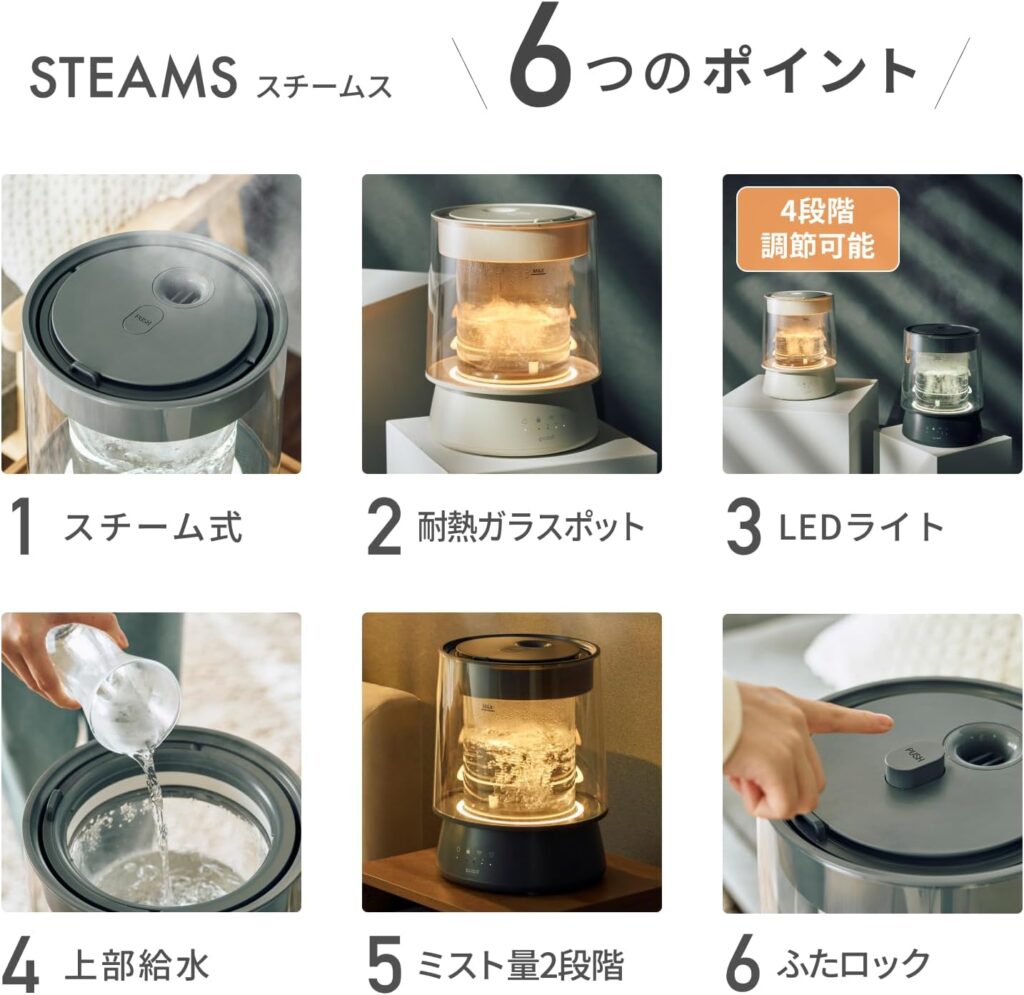 STEAMS スチームス

6つのポイント

PUSH

MAX

4段階
調節可能

1 スチーム式

2 耐熱ガラスポット

3 LEDライト

MAX

PUSH

4 上部給水

5 ミスト量2段階

6 ふたロック